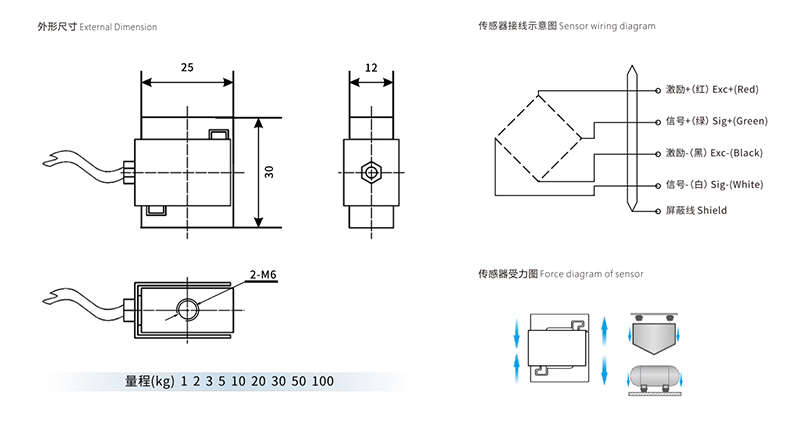 外形尺寸 External Dimension

25

12

30

2-M6

量程(kg) 1 2 3 5 10 20 30 50 100

传感器接线示意图 Sensor wiring diagram

激励+(红) Exc+(Red)

信号+(绿) Sig+(Green)

激励-(黑) Exc-(Black)

信号-(白) Sig-(White)

屏蔽线 Shield

传感器受力图 Force diagram of sensor