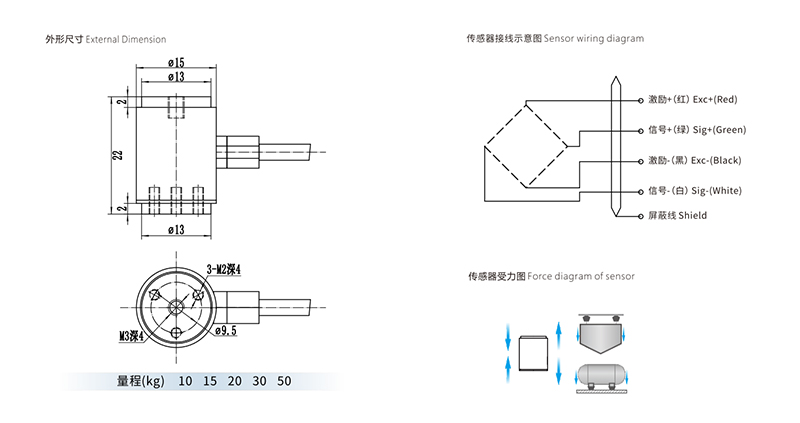 外形尺寸 External Dimension

ø15
ø13
2
22
2
ø13

3-M2深4
M3深4
ø9.5

量程(kg) 10 15 20 30 50

传感器接线示意图 Sensor wiring diagram

激励+(红) Exc+(Red)
信号+(绿) Sig+(Green)
激励-(黑) Exc-(Black)
信号-(白) Sig-(White)
屏蔽线 Shield

传感器受力图 Force diagram of sensor